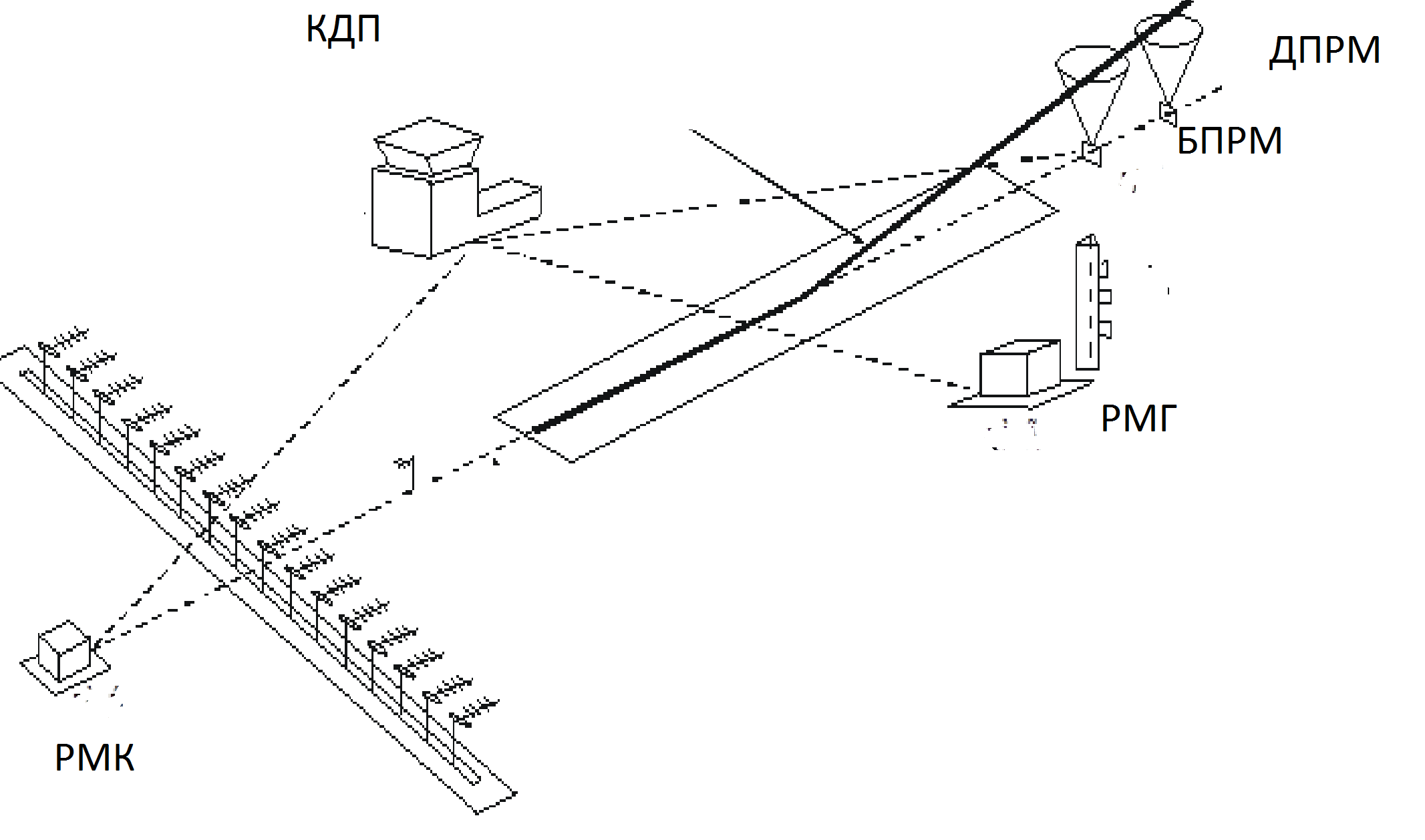 КДП

ДПРМ

БПРМ

РМГ

РМК