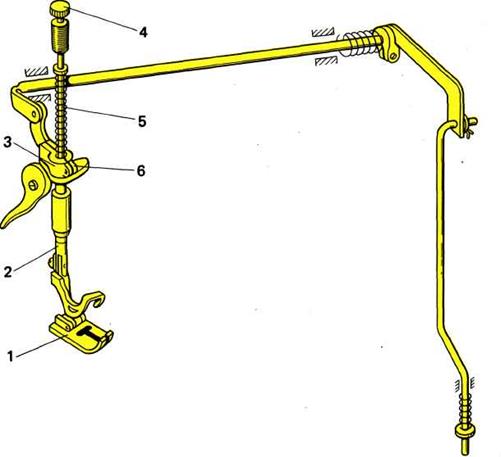 4
5
3
6
2
1