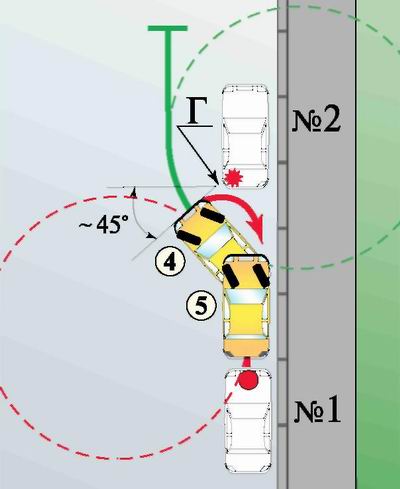 Г
№2
~45°
4
5
№1