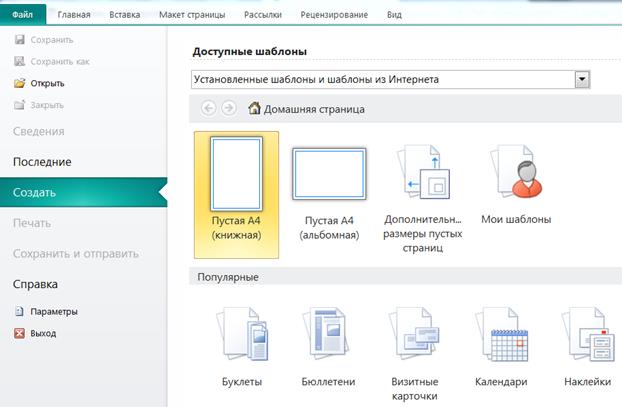 Файл Главная Вставка Макет страницы Рассылки Рецензирование Вид

Сохранить
Сохранить как
Открыть
Закрыть
Сведения
Последние
Создать
Печать
Сохранить и отправить
Справка
Параметры
Выход

Доступные шаблоны

Установленные шаблоны и шаблоны из Интернета

Домашняя страница

Пустая А4 (книжная)

Пустая А4 (альбомная)

Дополнительн... размеры пустых страниц

Мои шаблоны

Популярные

Буклеты

Бюллетени

Визитные карточки

Календари

Наклейки