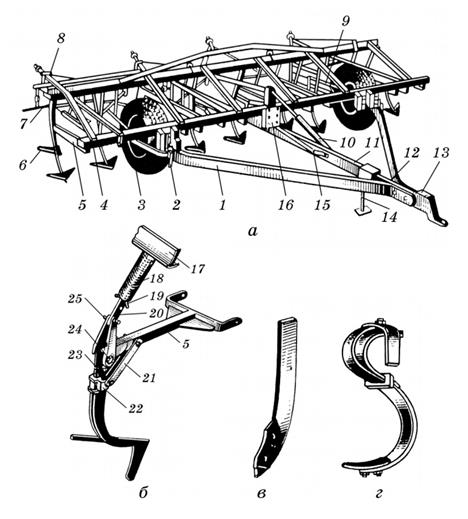 8
9
7
10
11
12
13
6
5
4
3
2
1
16
15
14
а
17
18
19
25
20
24
5
23
21
22
б
в
г