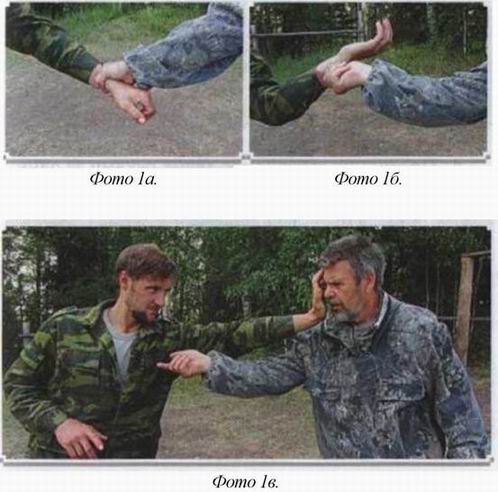 Фото 1а.

Фото 1б.

Фото 1в.