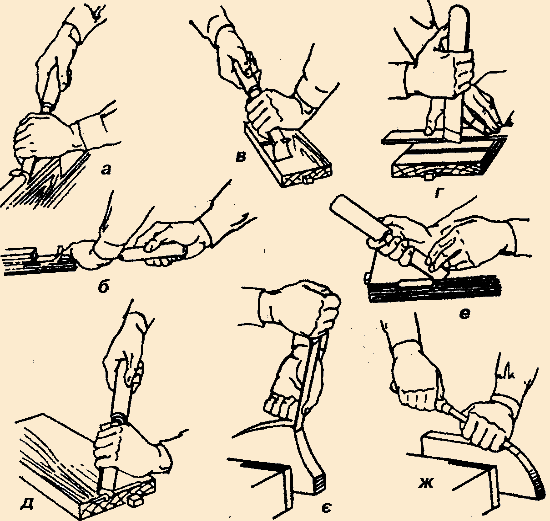 а
в
г
б
е
д
є
ж