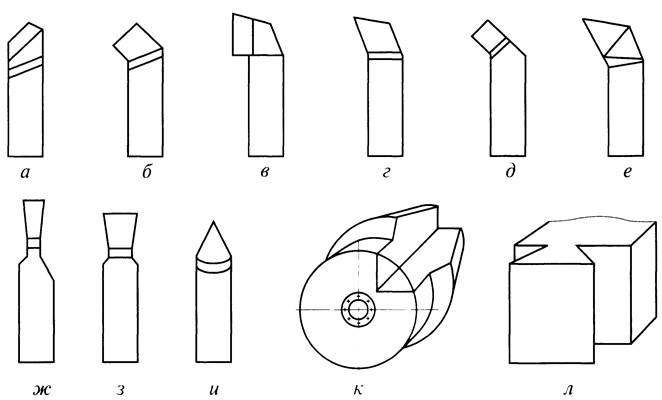 а б в г д е

ж з и к л