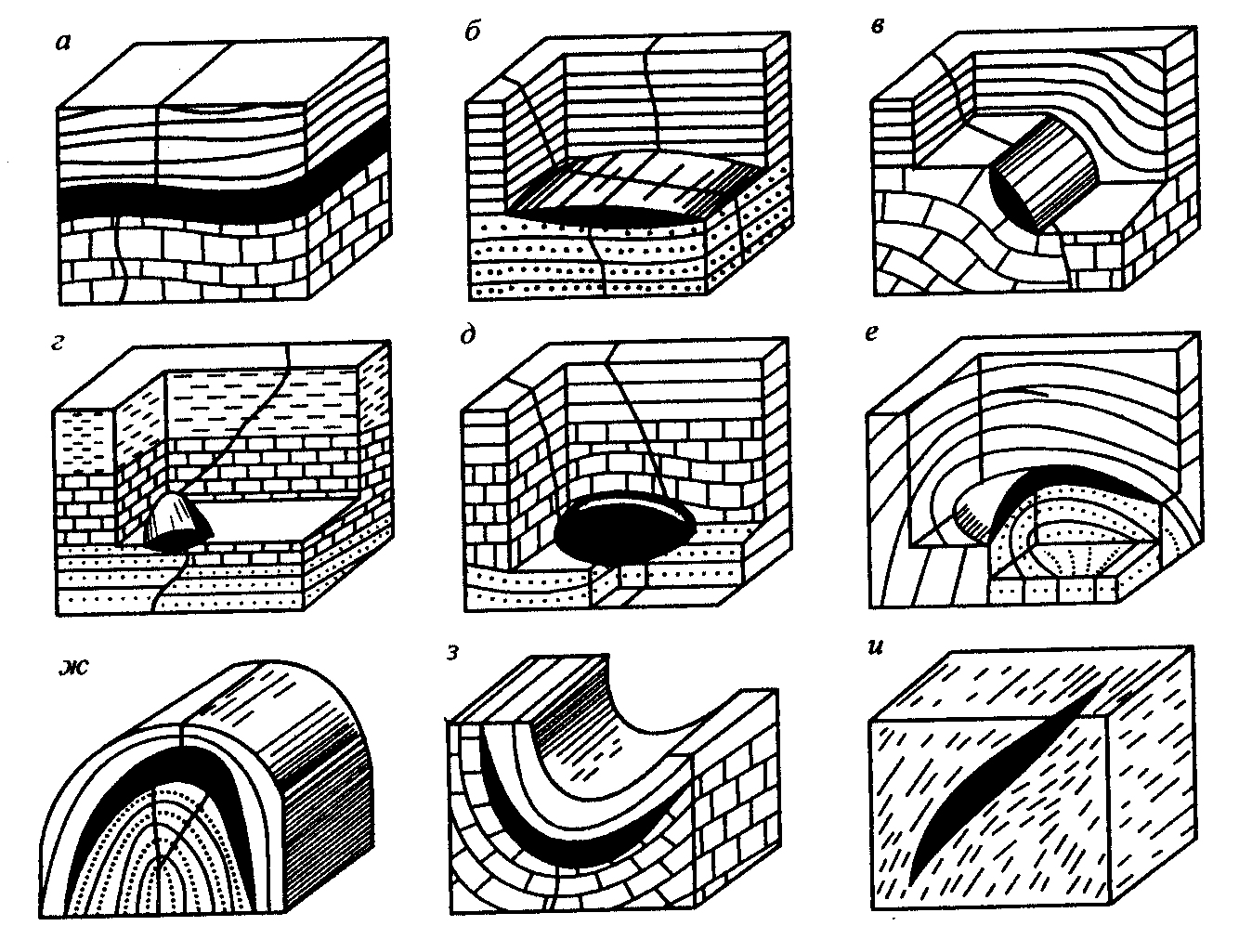 а

б

в

г

д

е

ж

з

и