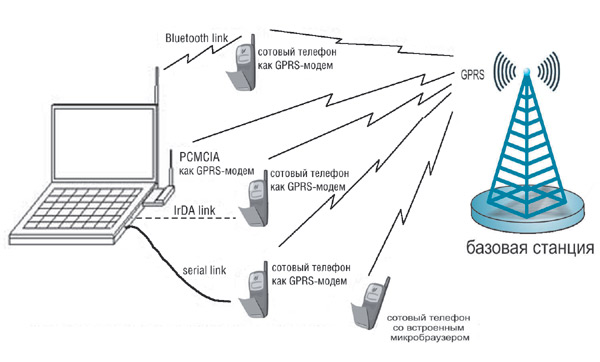 Bluetooth link

сотовый телефон как GPRS-модем

GPRS

PCMCIA как GPRS-модем

сотовый телефон как GPRS-модем

IrDA link

базовая станция

serial link

сотовый телефон как GPRS-модем

сотовый телефон со встроенным микробраузером