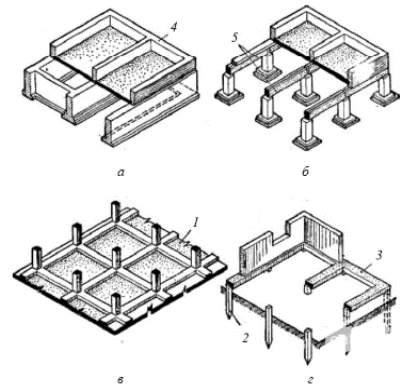 4

5

а

б

1

3

2

в

г