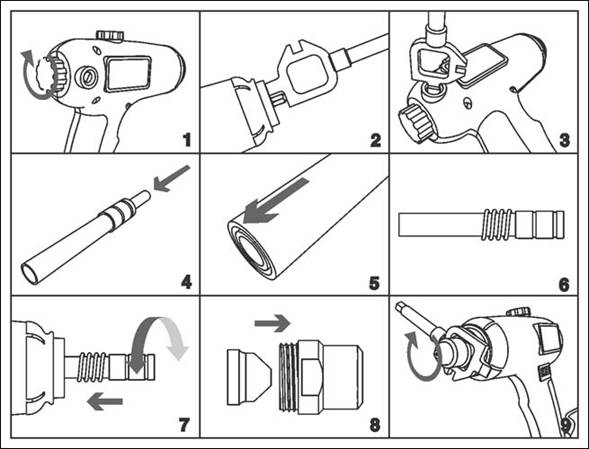 1
2
3
4
5
6
7
8
9