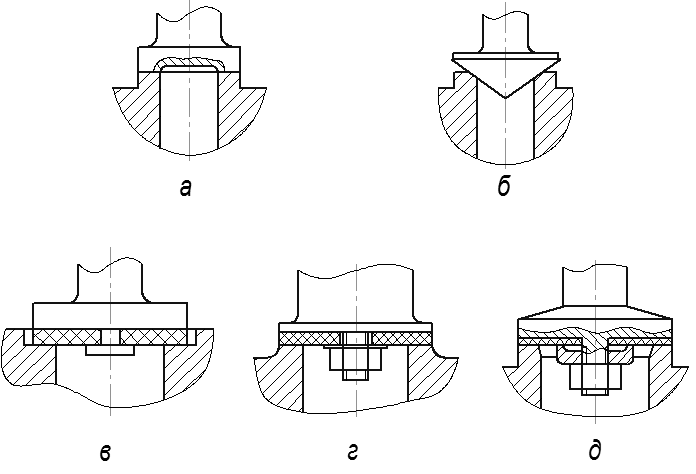 а

б

в

г

д