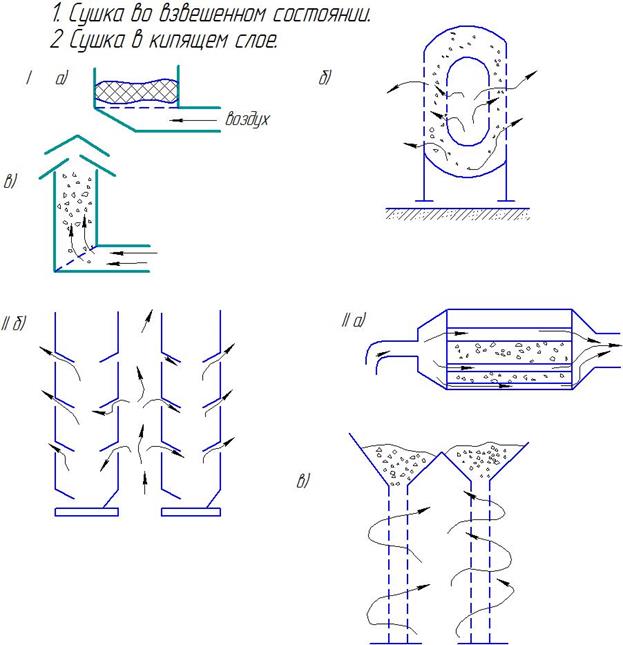 1. Сушка во взвешенном состоянии.
2 Сушка в кипящем слое.

I а)

воздух

б)

в)

II б)

II а)

в)