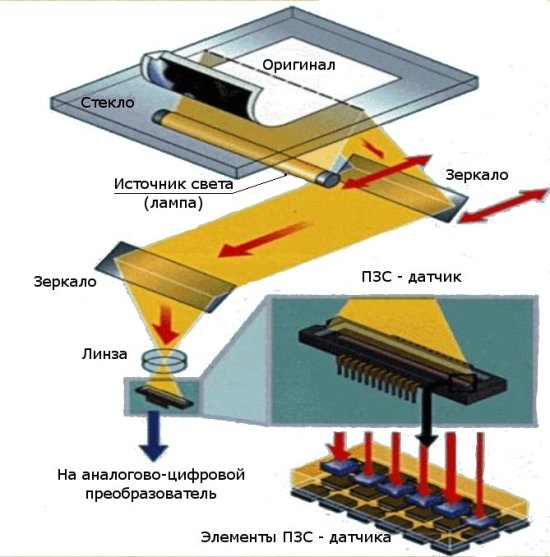 Оригинал

Стекло

Источник света
(лампа)

Зеркало

Зеркало

ПЗС - датчик

Линза

На аналогово-цифровой
преобразователь

Элементы ПЗС - датчика