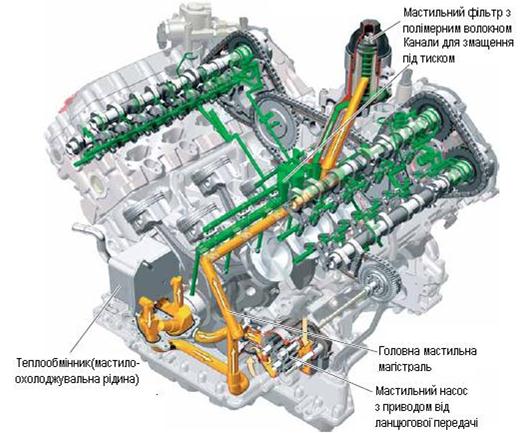 Мастильний фільтр з полімерним волокном

Канали для змащення під тиском

Теплообмінник(мастило-охолоджувальна рідина)

Головна мастильна магістраль

Мастильний насос з приводом від ланцюгової передачі