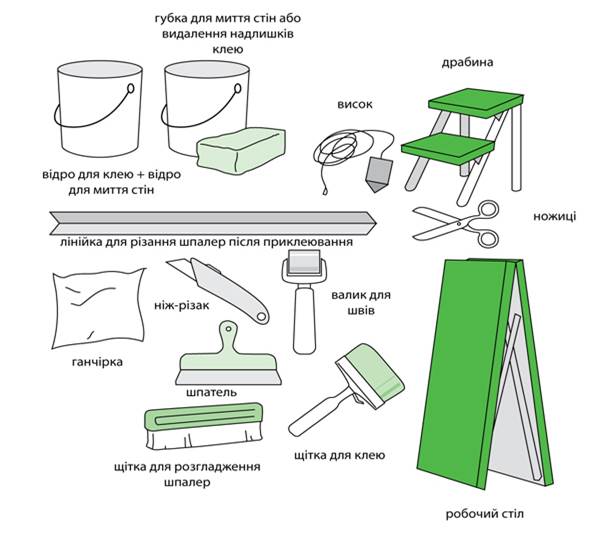 губка для миття стін або видалення надлишків клею

драбина

висок

відро для клею + відро для миття стін

ножиці

лінійка для різання шпалер після приклеювання

ніж-різак

валик для швів

ганчірка

шпатель

щітка для розгладження шпалер

щітка для клею

робочий стіл