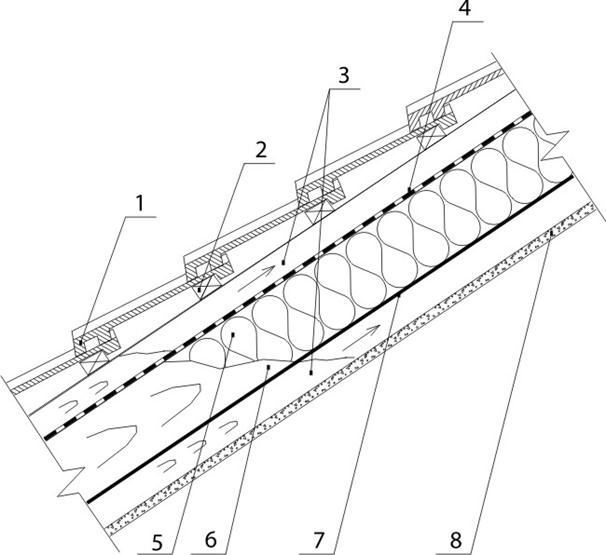 4
3
2
1
5
6
7
8