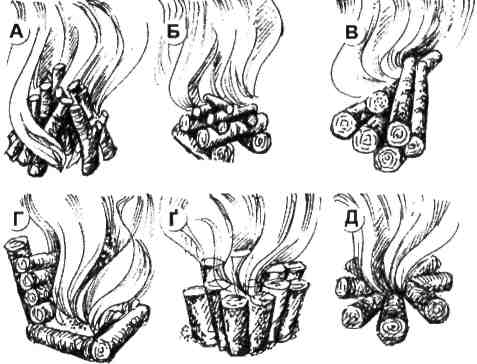 А
Б
В
Г
Ґ
Д