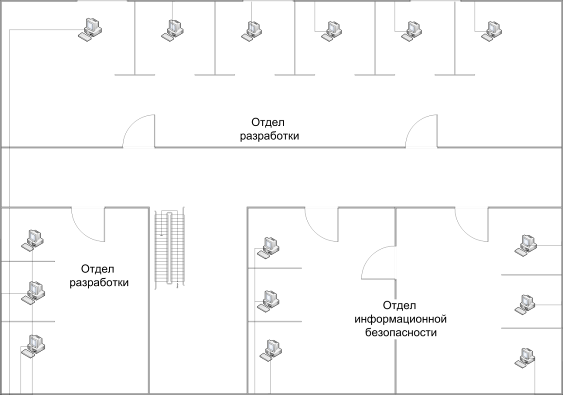 Отдел разработки

Отдел разработки

Отдел информационной безопасности