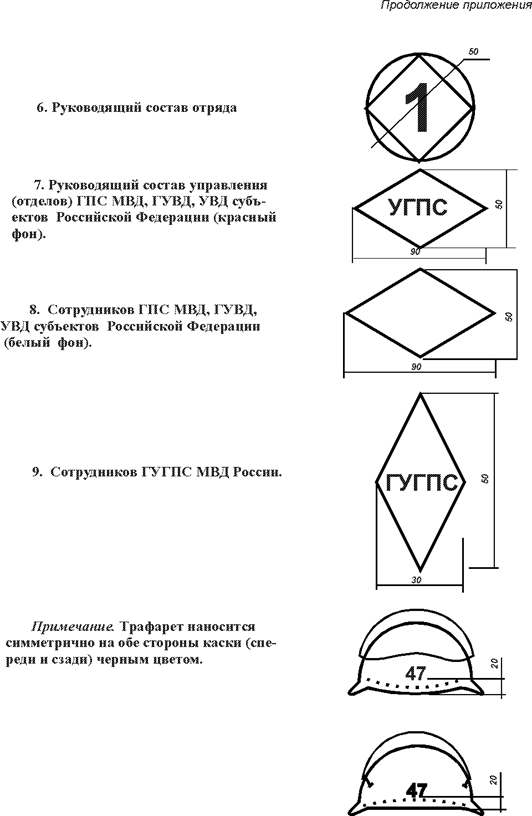 Продолжение приложения

6. Руководящий состав отряда

50
1

7. Руководящий состав управления (отделов) ГПС МВД, ГУВД, УВД субъектов Российской Федерации (красный фон).

УГПС
50
90

8. Сотрудников ГПС МВД, ГУВД, УВД субъектов Российской Федерации (белый фон).

50
90

9. Сотрудников ГУГПС МВД России.

ГУГПС
50
30

Примечание. Трафарет наносится симметрично на обе стороны каски (спереди и сзади) черным цветом.

47
20

47
20