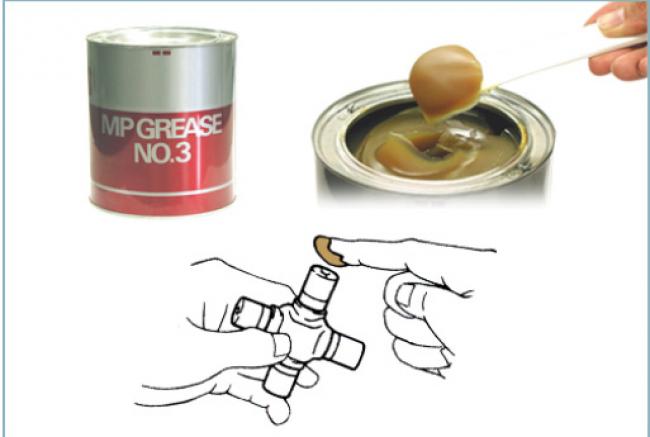 MP GREASE
NO.3