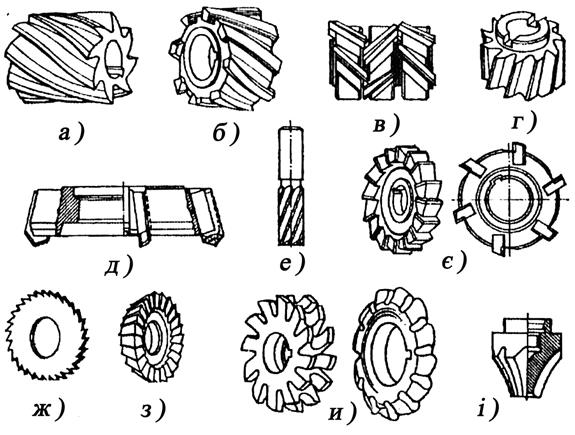 а) б) в) г)

д) е) є)

ж) з) и) і)