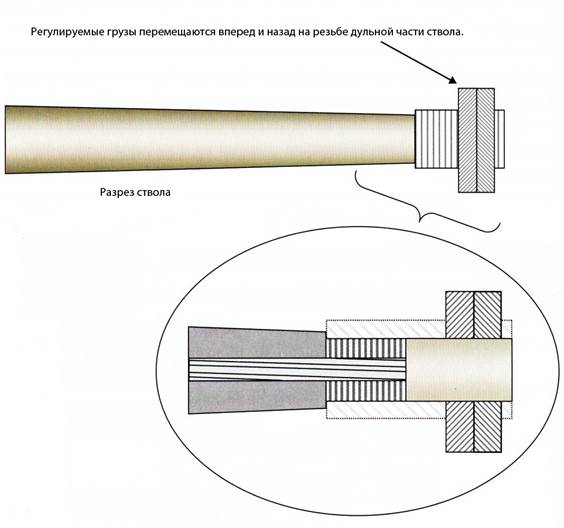 Регулируемые грузы перемещаются вперед и назад на резьбе дульной части ствола.

Разрез ствола