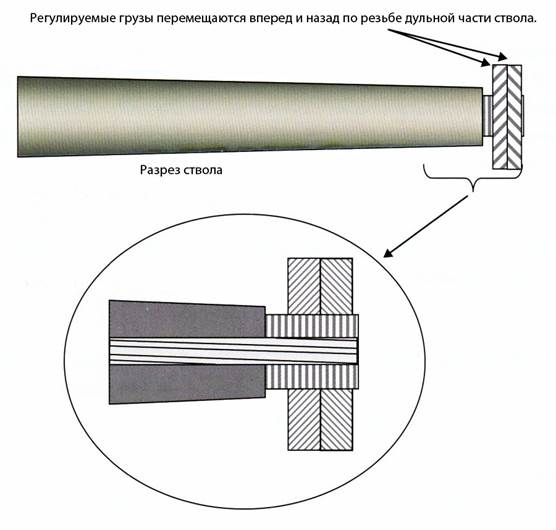 Регулируемые грузы перемещаются вперед и назад по резьбе дульной части ствола.

Разрез ствола