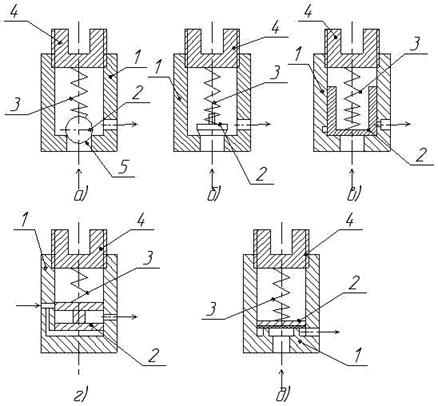 4
1
3
2
5
а)

4
1
3
2
б)

4
3
1
2
в)

1
4
3
2
г)

4
2
3
1
д)