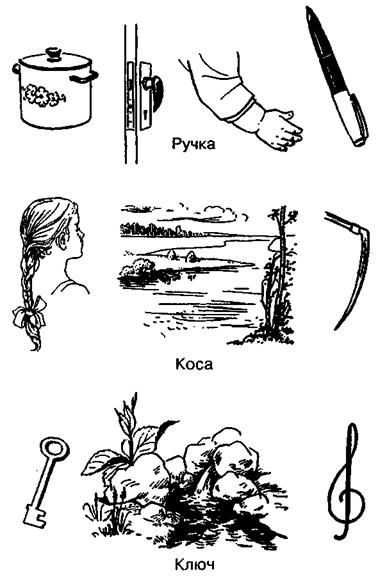 Ручка

Коса

Ключ