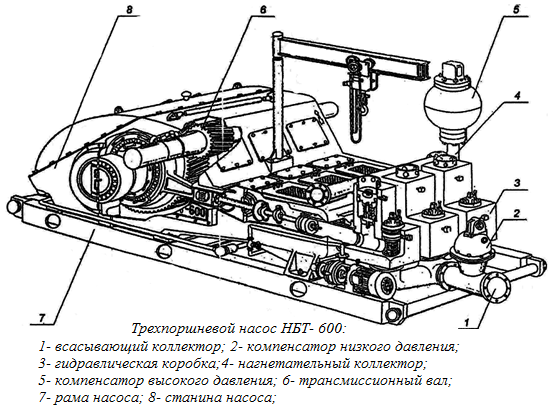 8
6
5
4
3
2
600
7
1

Трехпоршневой насос НБТ- 600:
1- всасывающий коллектор; 2- компенсатор низкого давления;
3- гидравлическая коробка;4- нагнетательный коллектор;
5- компенсатор высокого давления; 6- трансмиссионный вал;
7- рама насоса; 8- станина насоса;