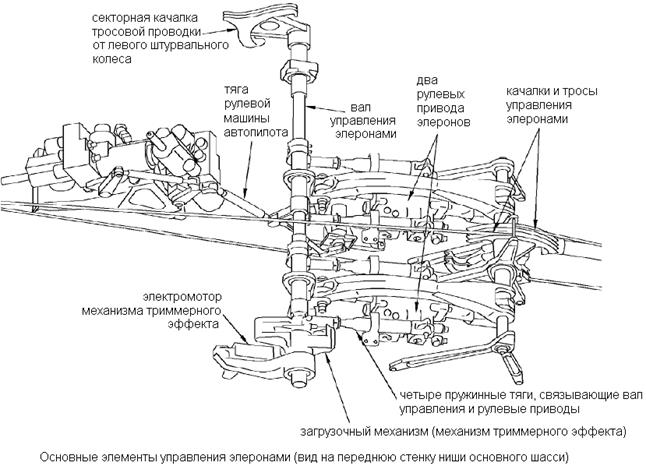 секторная качалка тросовой проводки от левого штурвального колеса

тяга рулевой машины автопилота

вал управления элеронами

два рулевых привода элеронов

качалки и тросы управления элеронами

электромотор механизма триммерного эффекта

четыре пружинные тяги, связывающие вал управления и рулевые приводы

загрузочный механизм (механизм триммерного эффекта)

Основные элементы управления элеронами (вид на переднюю стенку ниши основного шасси)