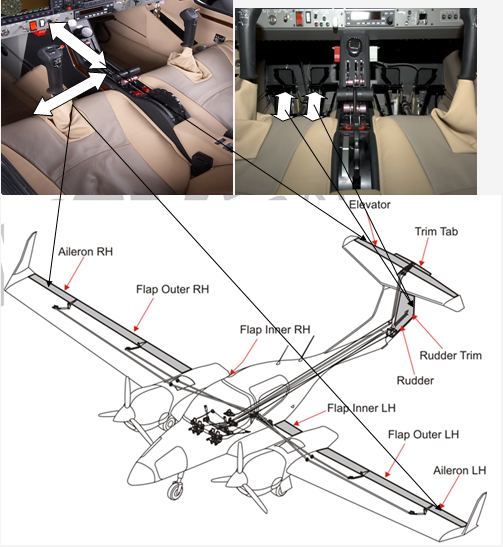 Elevator

Trim Tab

Aileron RH

Flap Outer RH

Flap Inner RH

Rudder Trim

Rudder

Flap Inner LH

Flap Outer LH

Aileron LH