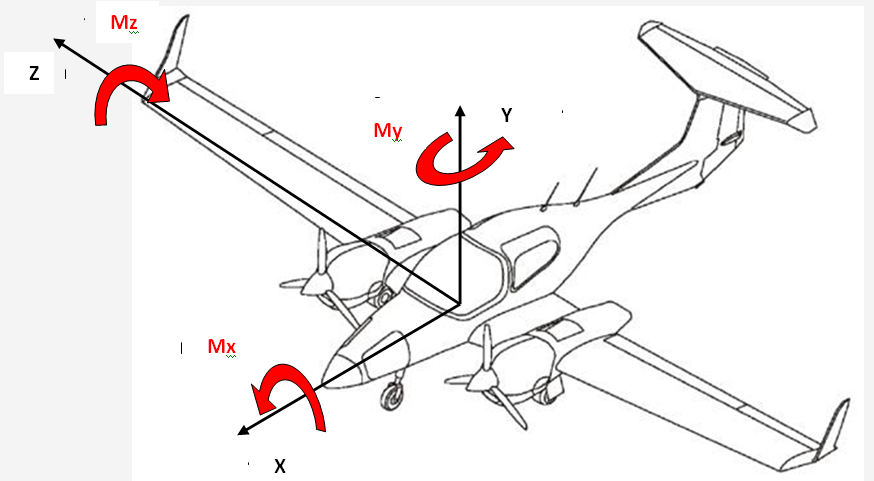 Mz
Z
My
Y
Mx
X