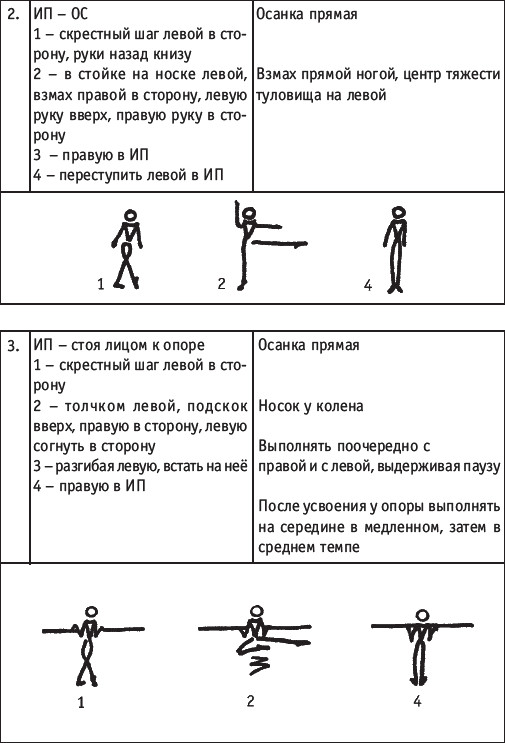 | 2. | ИП – ОС<br>1 – скрестный шаг левой в сторону, руки назад книзу<br>2 – в стойке на носке левой, взмах правой в сторону, левую руку вверх, правую руку в сторону<br>3 – правую в ИП<br>4 – переступить левой в ИП | Осанка прямая<br><br>Взмах прямой ногой, центр тяжести туловища на левой |
|---|---|---|

1 2 4

| 3. | ИП – стоя лицом к опоре<br>1 – скрестный шаг левой в сторону<br>2 – толчком левой, подскок вверх, правую в сторону, левую согнуть в сторону<br>3 – разгибая левую, встать на неё<br>4 – правую в ИП | Осанка прямая<br><br>Носок у колена<br><br>Выполнять поочередно с правой и с левой, выдерживая паузу<br><br>После усвоения у опоры выполнять на середине в медленном, затем в среднем темпе |
|---|---|---|

1 2 4