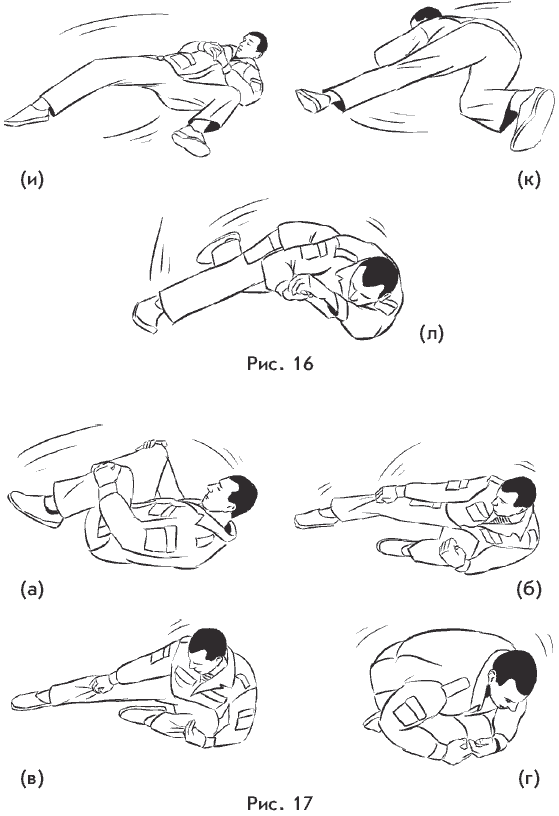 (и)

(к)

(л)

Рис. 16

(а)

(б)

(в)

(г)

Рис. 17