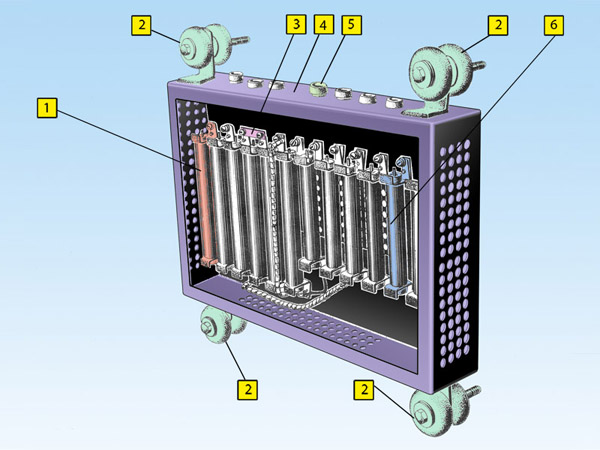 2
3
4
5
2
6
1
2
2