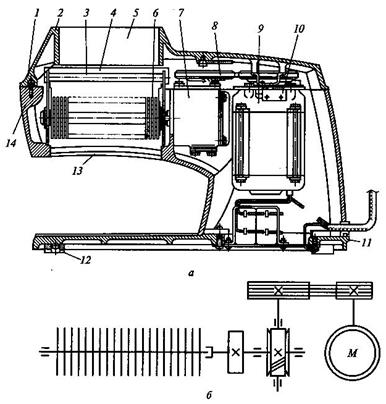 1 2 3 4 5 6 7 8 9 10

14

13

11

12

а

М

б