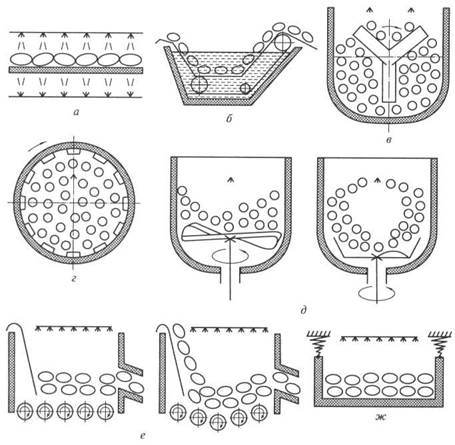 а
б
в
г
д
е
ж