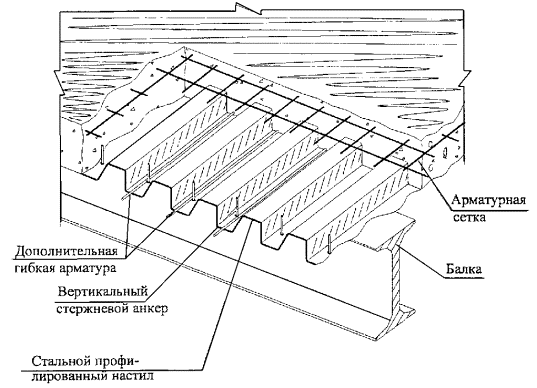 Арматурная сетка

Дополнительная гибкая арматура

Балка

Вертикальный стержневой анкер

Стальной профилированный настил