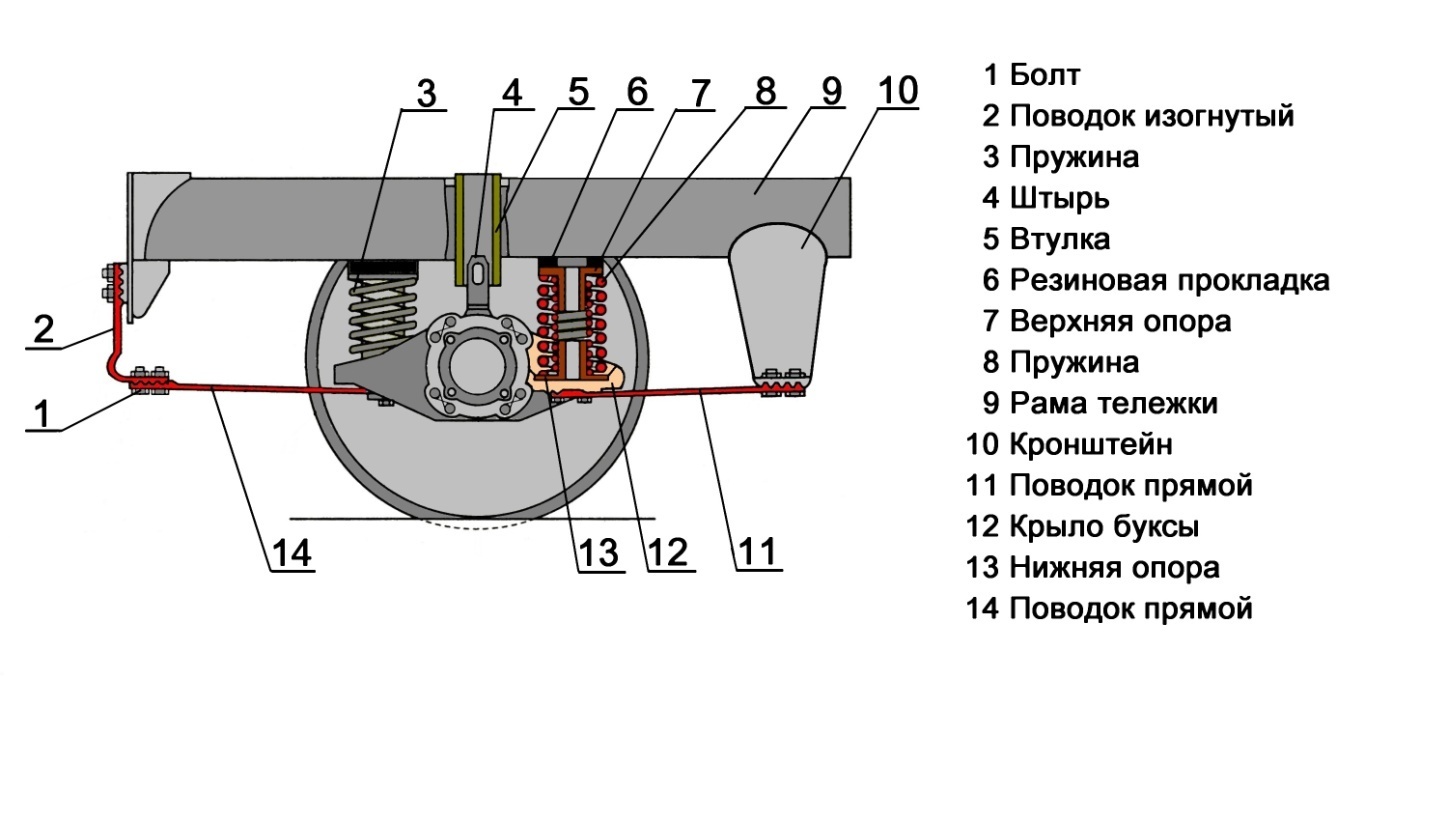 3 4 5 6 7 8 9 10

2

1

14 13 12 11

1 Болт
2 Поводок изогнутый
3 Пружина
4 Штырь
5 Втулка
6 Резиновая прокладка
7 Верхняя опора
8 Пружина
9 Рама тележки
10 Кронштейн
11 Поводок прямой
12 Крыло буксы
13 Нижняя опора
14 Поводок прямой