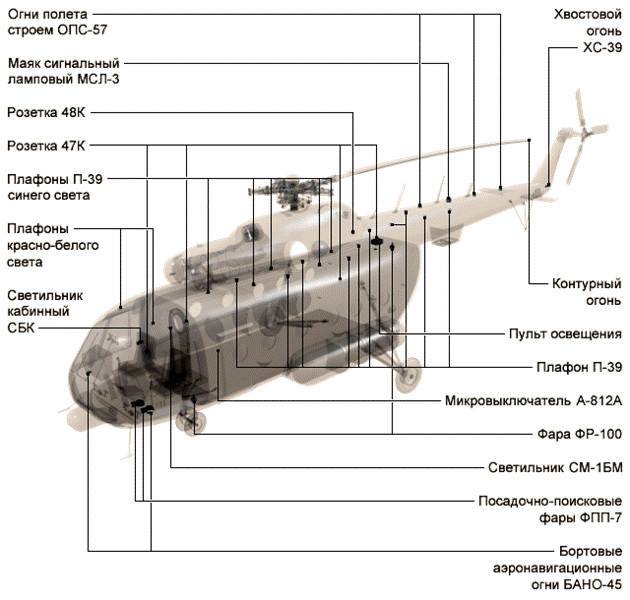 Огни полета строем ОПС-57

Маяк сигнальный ламповый МСЛ-3

Розетка 48К

Розетка 47К

Плафоны П-39 синего света

Плафоны красно-белого света

Светильник кабинный СБК

Хвостовой огонь ХС-39

Контурный огонь

Пульт освещения

Плафон П-39

Микровыключатель А-812А

Фара ФР-100

Светильник СМ-1БМ

Посадочно-поисковые фары ФПП-7

Бортовые аэронавигационные огни БАНО-45