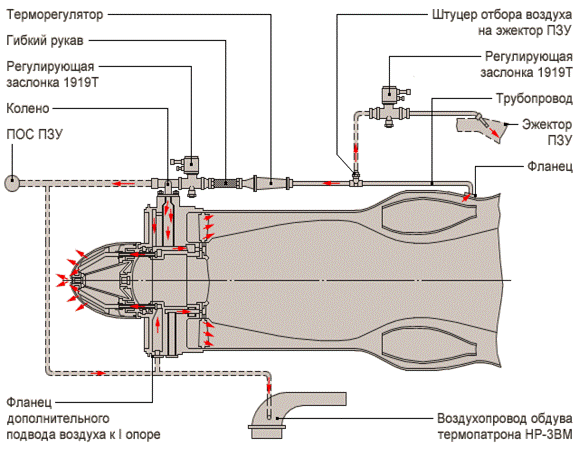 Терморегулятор

Гибкий рукав

Регулирующая заслонка 1919Т

Колено

ПОС ПЗУ

Штуцер отбора воздуха на эжектор ПЗУ

Регулирующая заслонка 1919Т

Трубопровод

Эжектор ПЗУ

Фланец

Фланец дополнительного подвода воздуха к I опоре

Воздухопровод обдува термопатрона НР-3ВМ