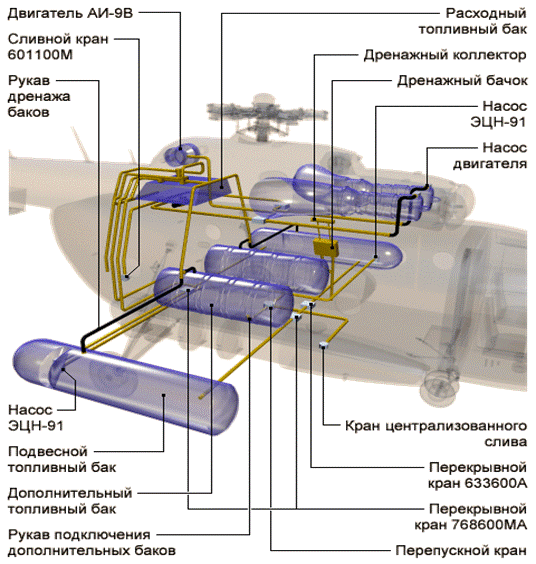 Двигатель АИ-9В

Сливной кран 601100М

Рукав дренажа баков

Расходный топливный бак

Дренажный коллектор

Дренажный бачок

Насос ЭЦН-91

Насос двигателя

Насос ЭЦН-91

Подвесной топливный бак

Дополнительный топливный бак

Рукав подключения дополнительных баков

Кран централизованного слива

Перекрывной кран 633600А

Перекрывной кран 768600МА

Перепускной кран