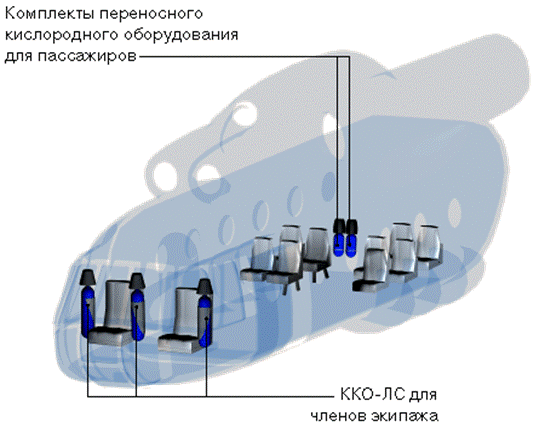 Комплекты переносного кислородного оборудования для пассажиров

ККО-ЛС для членов экипажа