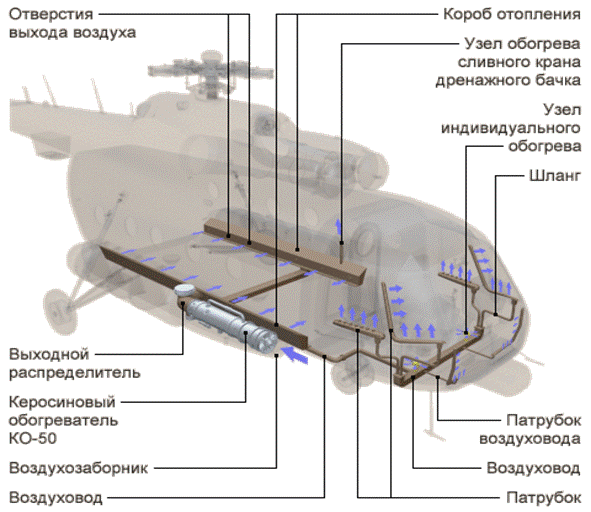 Отверстия выхода воздуха

Короб отопления

Узел обогрева сливного крана дренажного бачка

Узел индивидуального обогрева

Шланг

Выходной распределитель

Керосиновый обогреватель КО-50

Воздухозаборник

Воздуховод

Патрубок воздуховода

Воздуховод

Патрубок