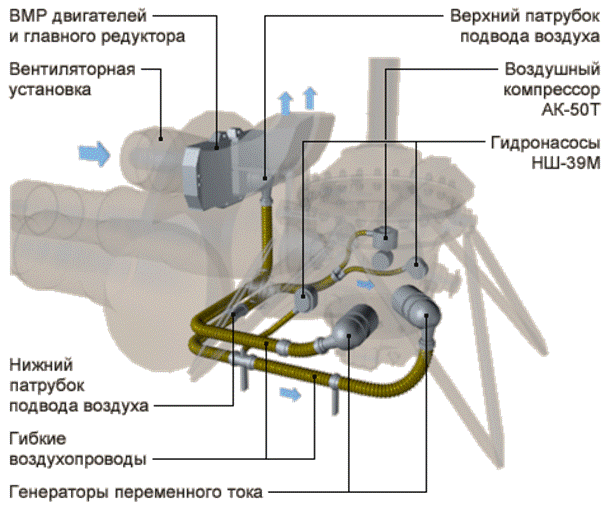 ВМР двигателей и главного редуктора

Вентиляторная установка

Верхний патрубок подвода воздуха

Воздушный компрессор АК-50Т

Гидронасосы НШ-39М

Нижний патрубок подвода воздуха

Гибкие воздухопроводы

Генераторы переменного тока