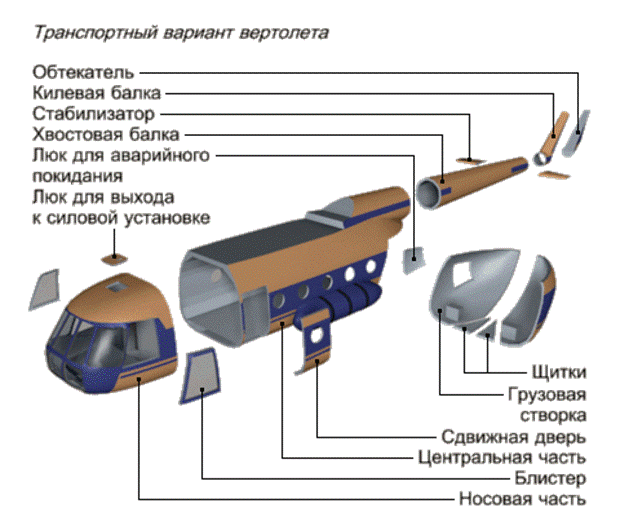 Транспортный вариант вертолета

Обтекатель
Килевая балка
Стабилизатор
Хвостовая балка
Люк для аварийного покидания
Люк для выхода к силовой установке

Щитки
Грузовая створка
Сдвижная дверь
Центральная часть
Блистер
Носовая часть