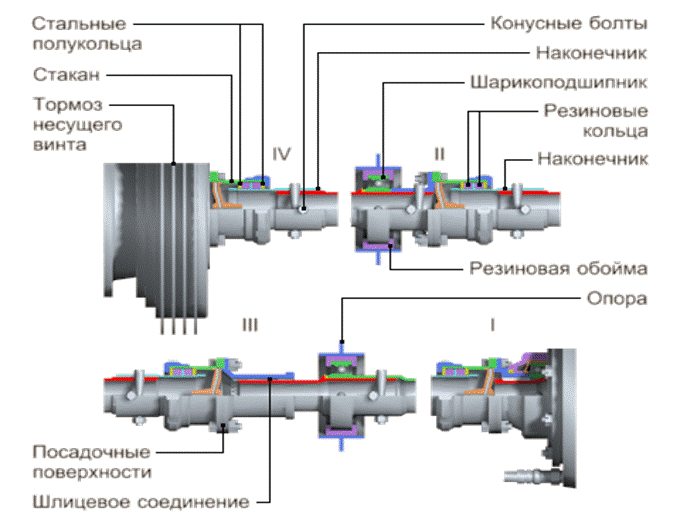 Стальные полукольца

Стакан

Тормоз несущего винта

Конусные болты

Наконечник

Шарикоподшипник

Резиновые кольца

Наконечник

IV

II

Резиновая обойма

Опора

III

I

Посадочные поверхности

Шлицевое соединение