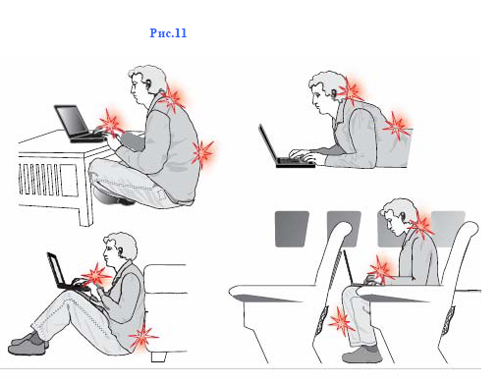 Рис.11