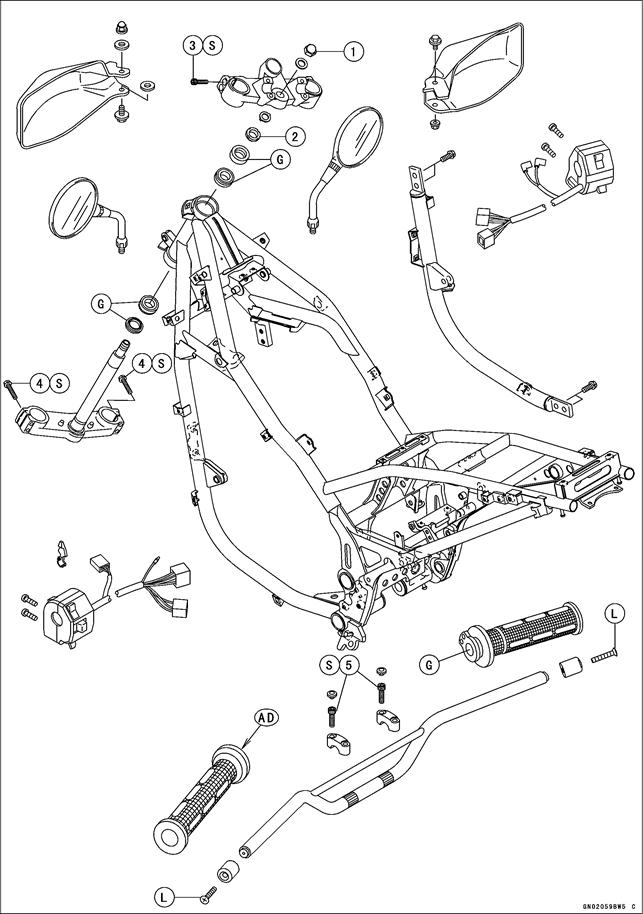 3 S
1
2
G
G
4 S
4 S
L
G
S 5
AD
L
GN02059BW5 C