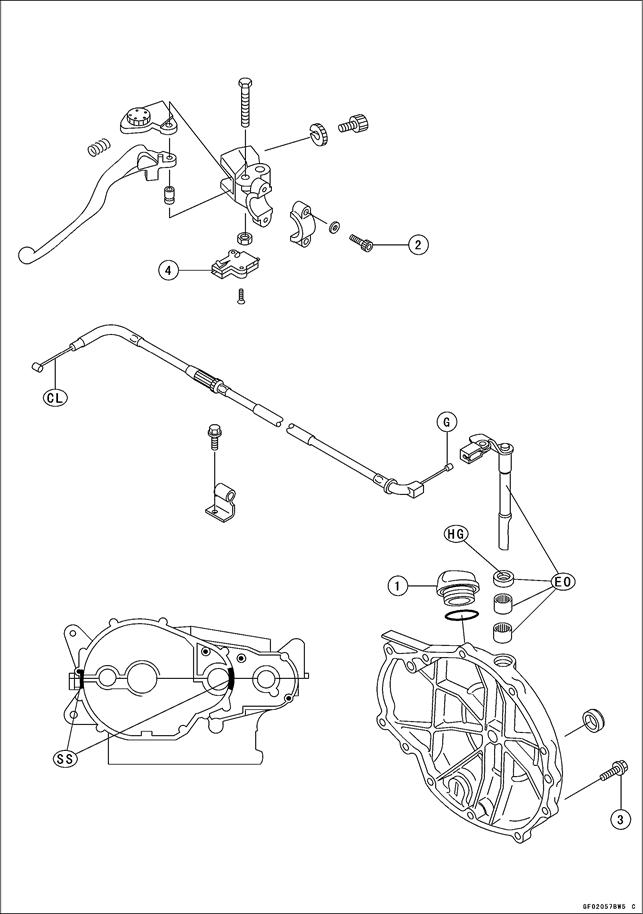 2
4
CL
G
HG
1
EO
SS
3
GF02057BW5 C