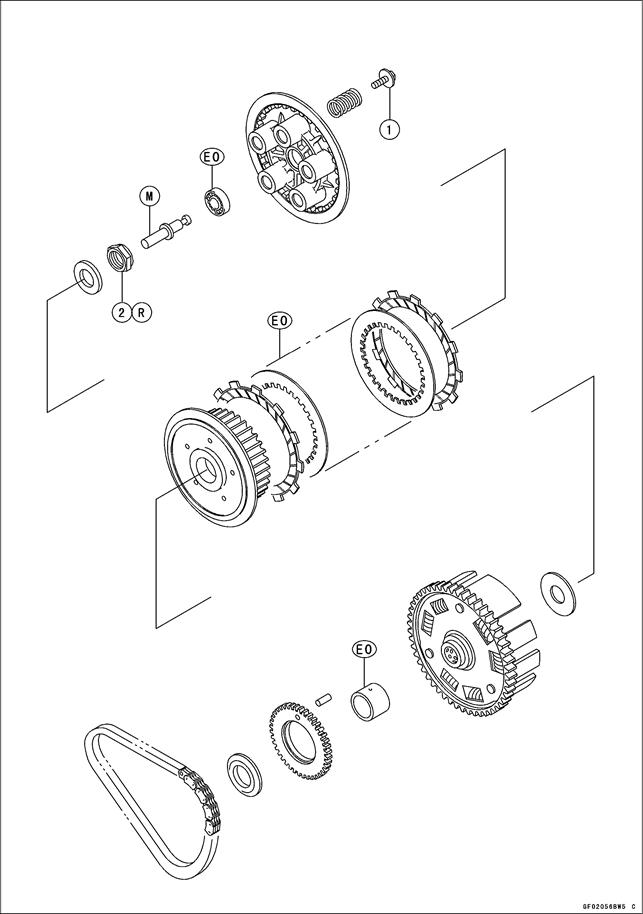 1
EO
M
2
R
EO
EO
GF02056BW5 C